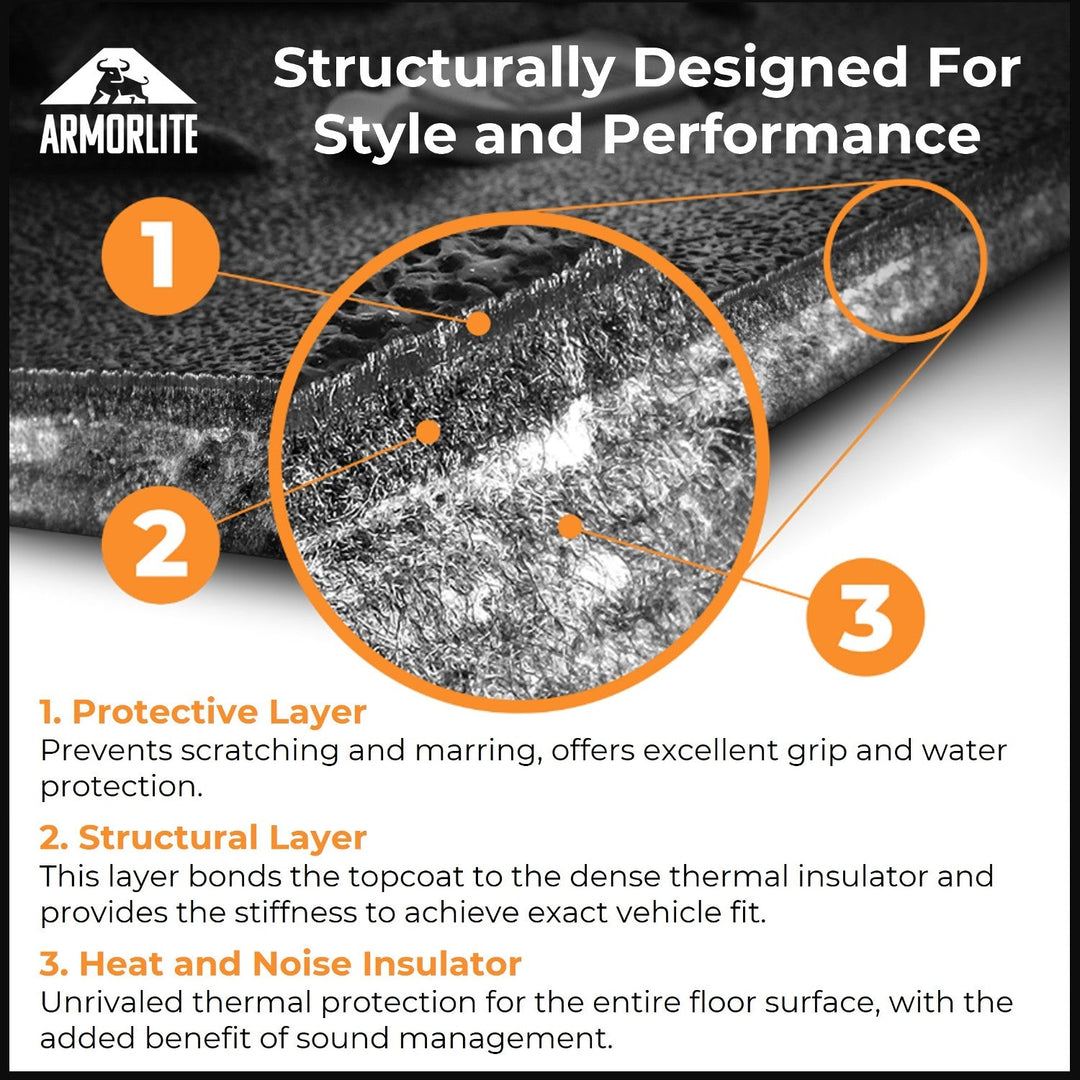 ARMORLITE

Structurally Designed For Style and Performance

1

2

3

1. Protective Layer
Prevents scratching and marring, offers excellent grip and water protection.

2. Structural Layer
This layer bonds the topcoat to the dense thermal insulator and provides the stiffness to achieve exact vehicle fit.

3. Heat and Noise Insulator
Unrivaled thermal protection for the entire floor surface, with the added benefit of sound management.