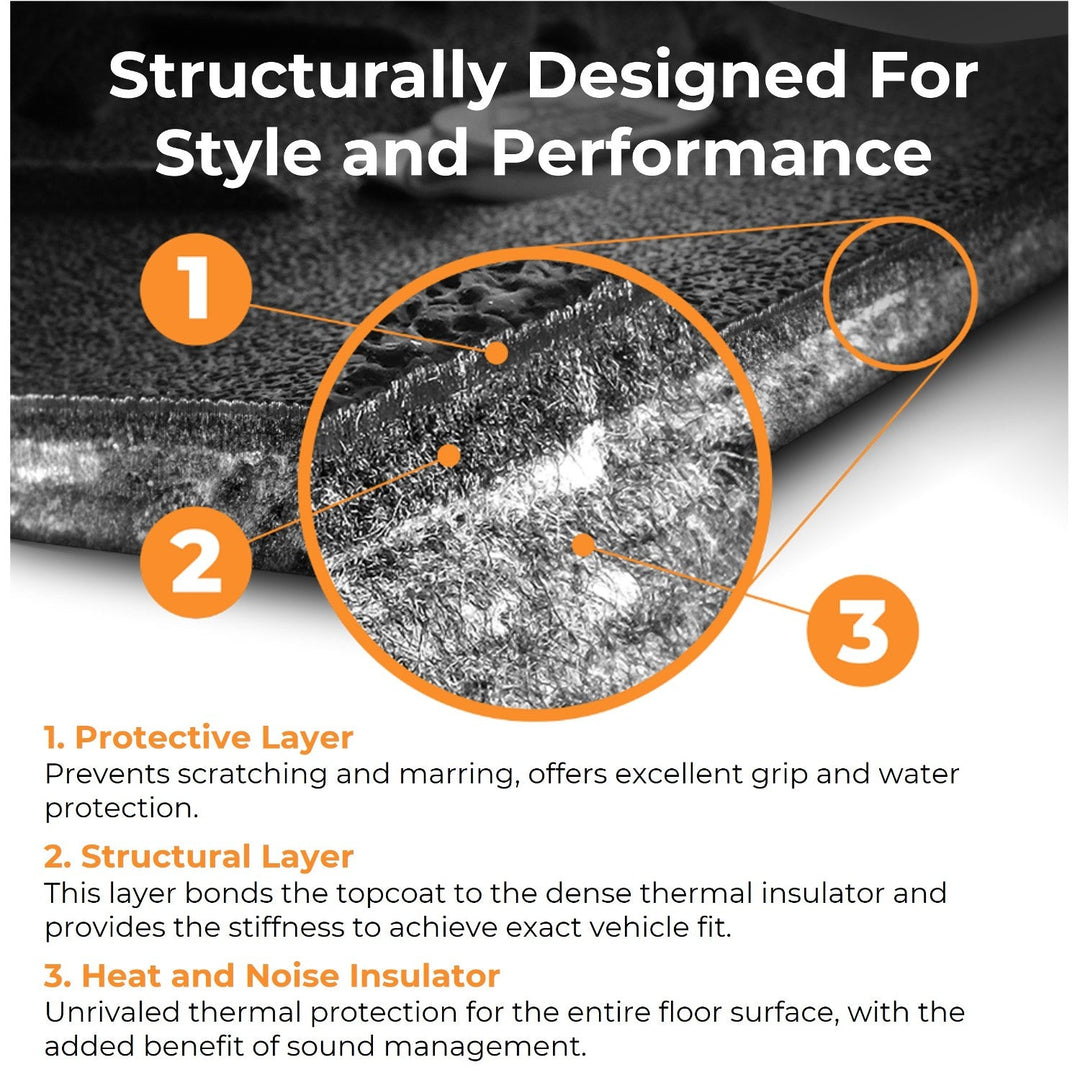 Structurally Designed For Style and Performance

1

2

3

1. Protective Layer
Prevents scratching and marring, offers excellent grip and water protection.

2. Structural Layer
This layer bonds the topcoat to the dense thermal insulator and provides the stiffness to achieve exact vehicle fit.

3. Heat and Noise Insulator
Unrivaled thermal protection for the entire floor surface, with the added benefit of sound management.